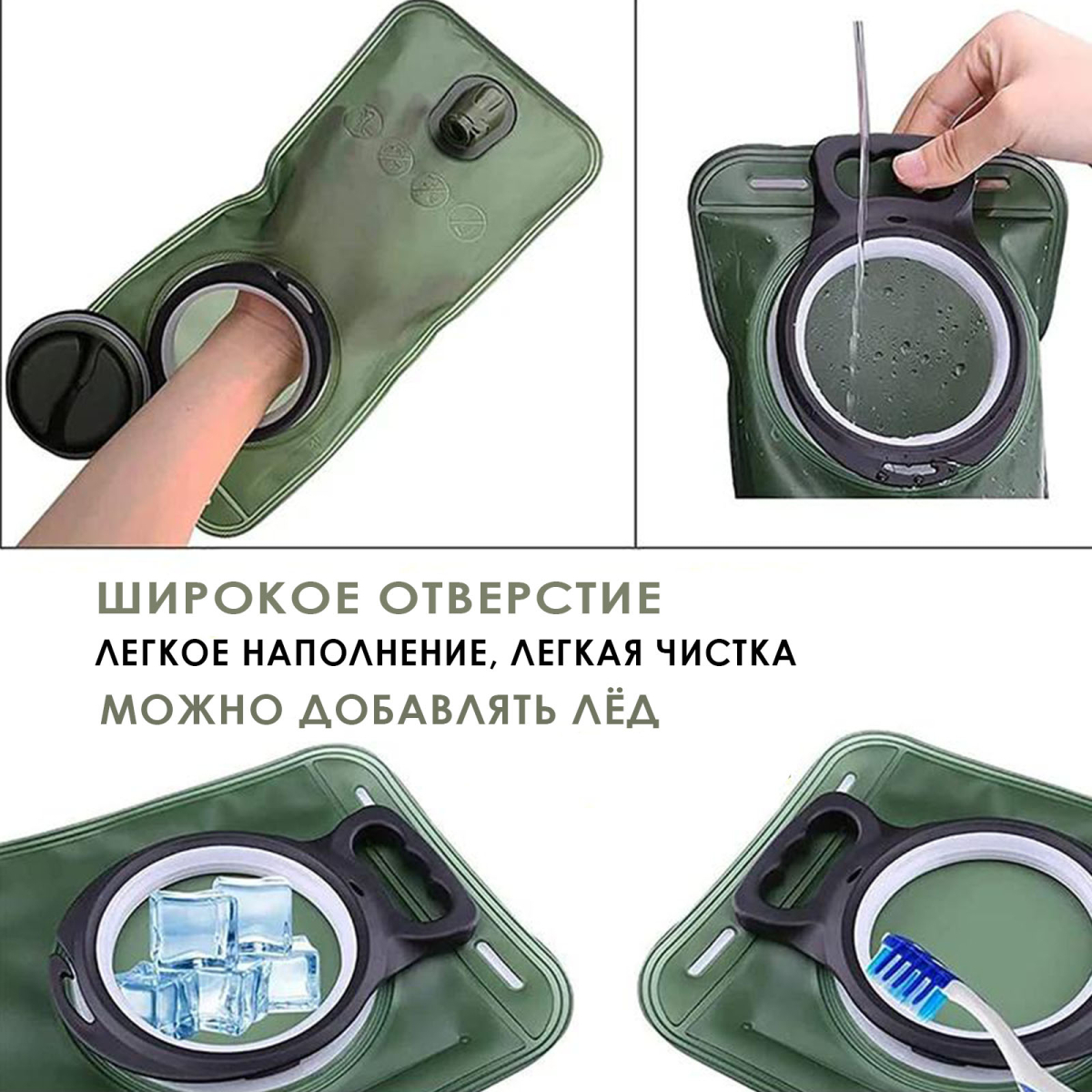 ШИРОКОЕ ОТВЕРСТИЕ
ЛЕГКОЕ НАПОЛНЕНИЕ, ЛЕГКАЯ ЧИСТКА
МОЖНО ДОБАВЛЯТЬ ЛЁД